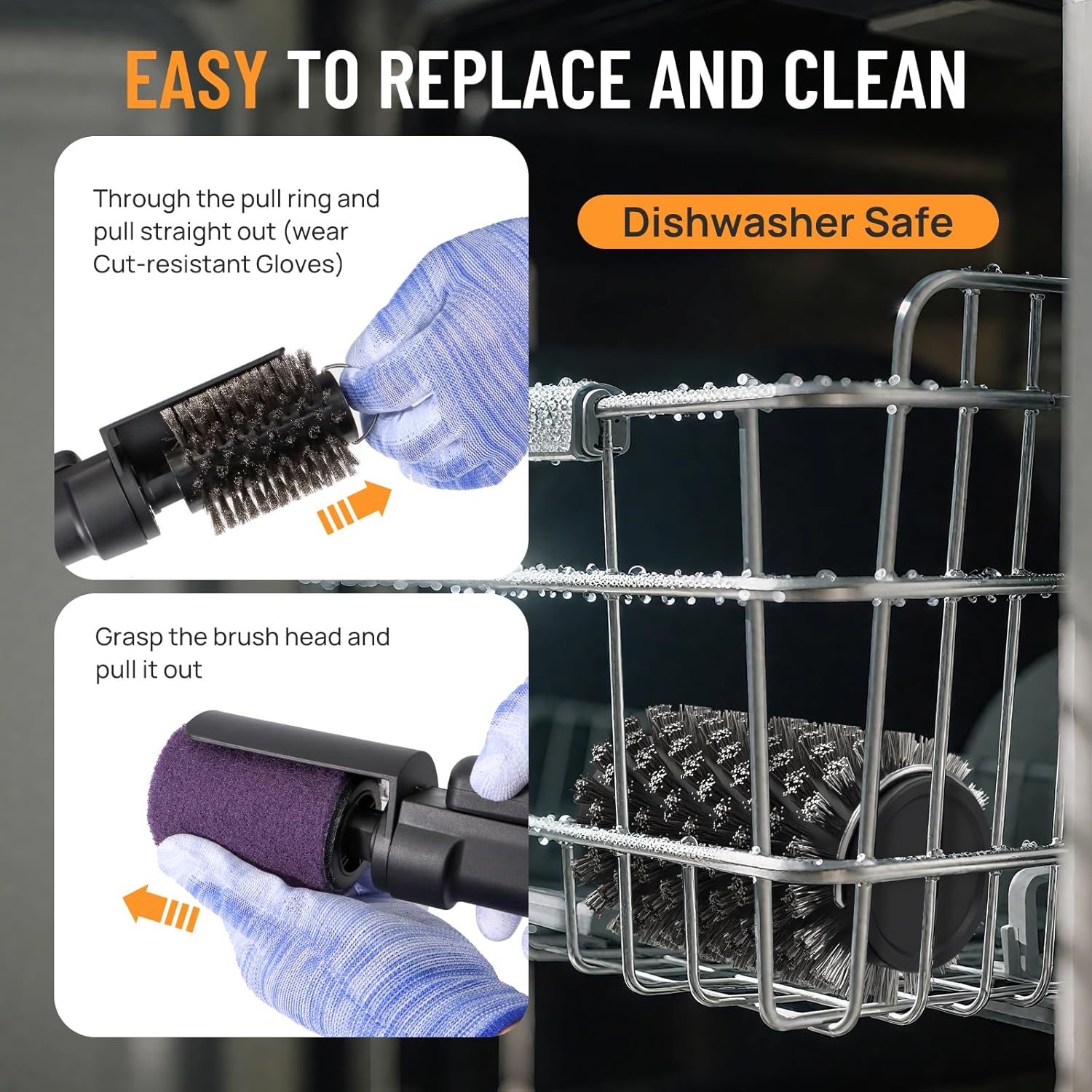 EASY TO REPLACE AND CLEAN

Through the pull ring and pull straight out (wear Cut-resistant Gloves)

Dishwasher Safe

Grasp the brush head and pull it out